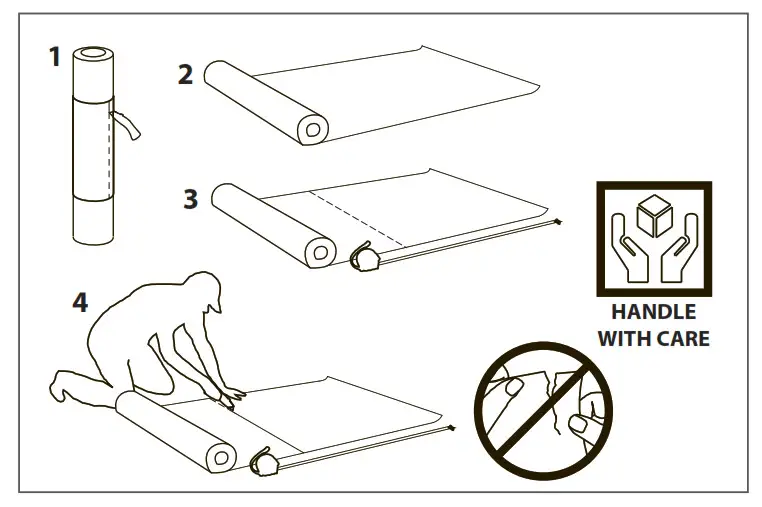 1

2

3

4

HANDLE WITH CARE