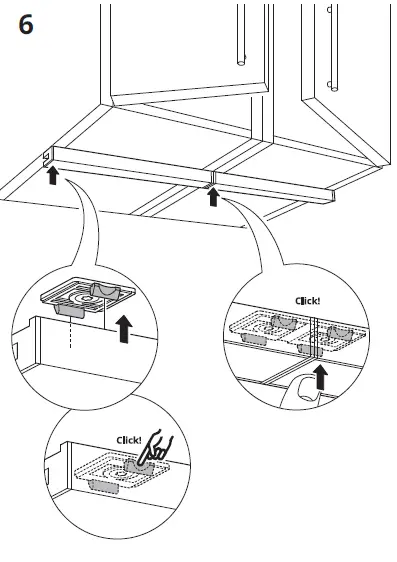 6

Click!

Click!