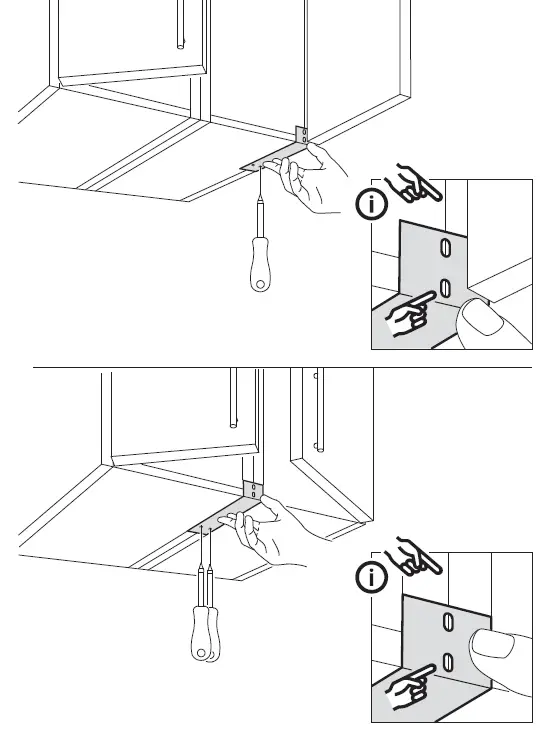 i

i