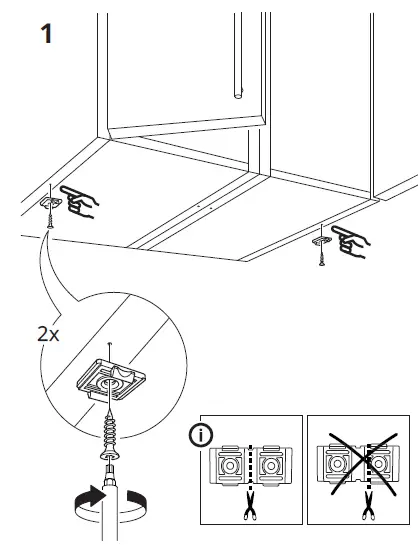 1

2x

i