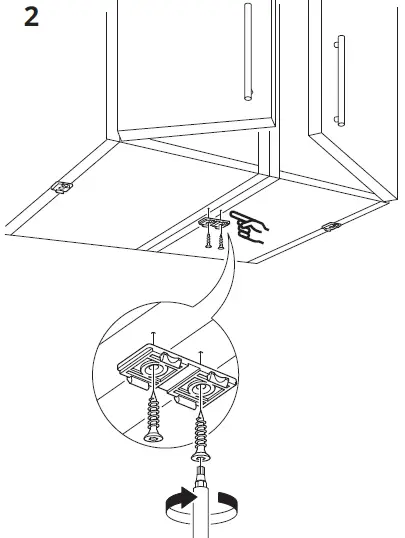 2