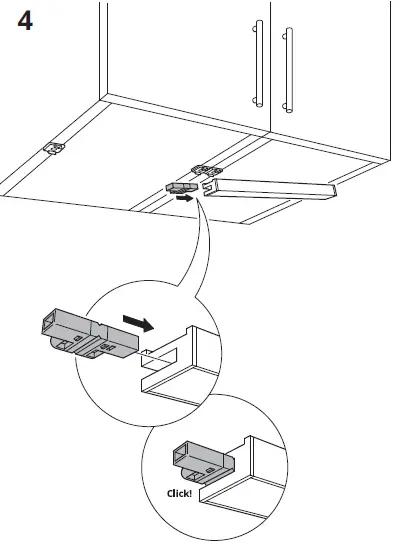 4

Click!