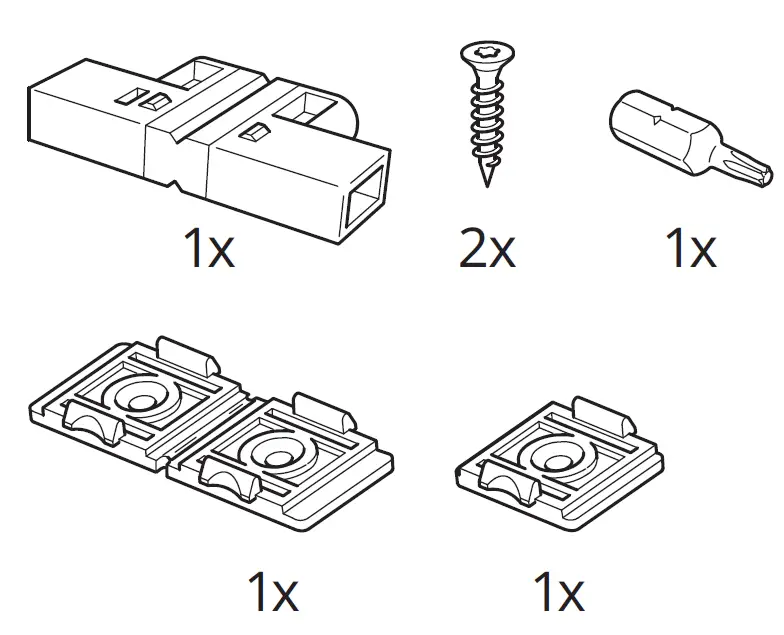 1x

2x

1x

1x

1x