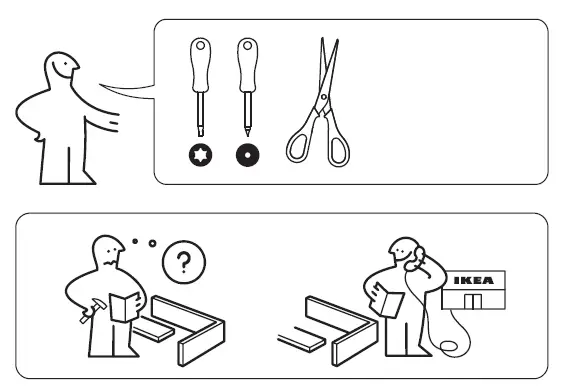 ?

IKEA