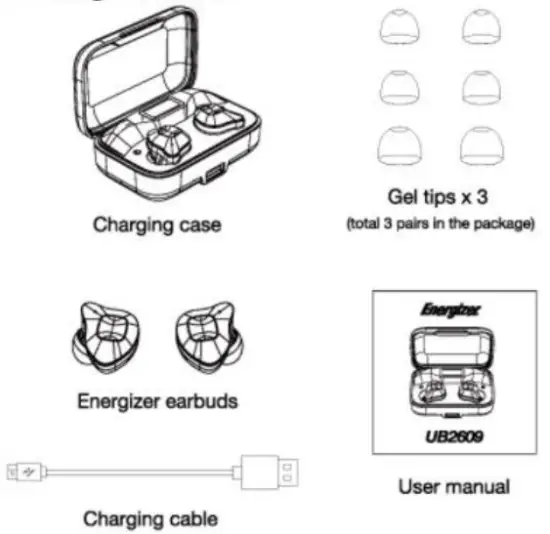 Charging case

Gel tips x 3
(total 3 pairs in the package)

Energizer earbuds

Energizer
UB2609

User manual

Charging cable