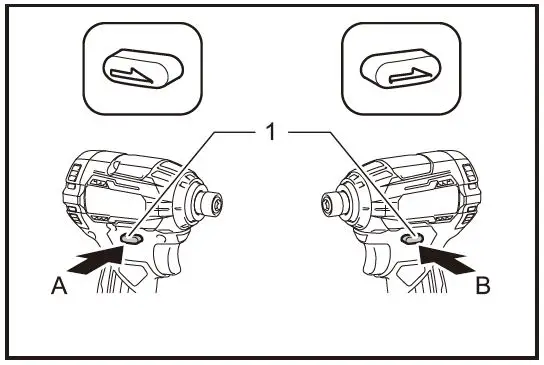 1

A

B