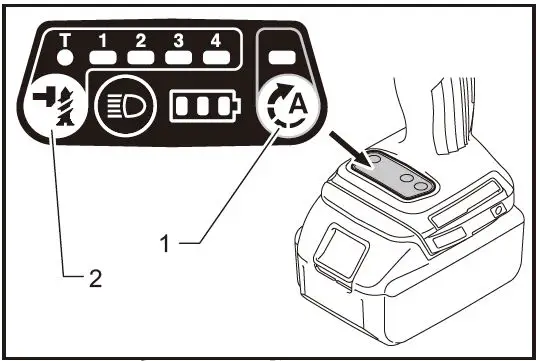 T 1 2 3 4

A

1

2