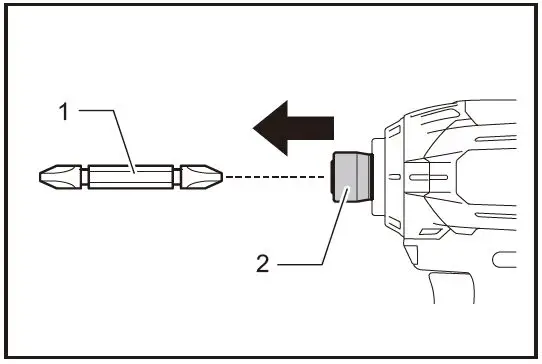 1

2