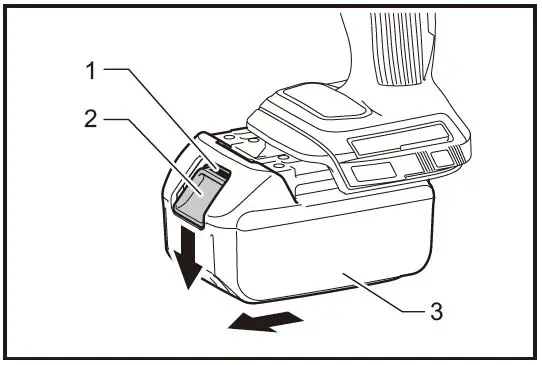 1
2
3