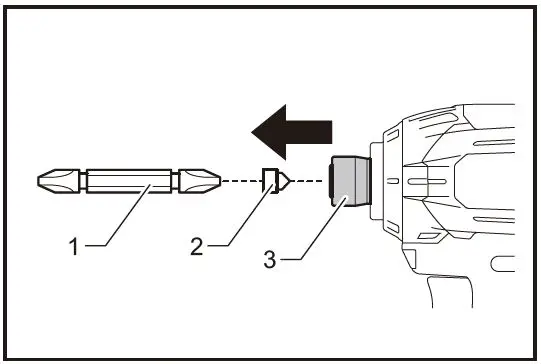 1
2
3