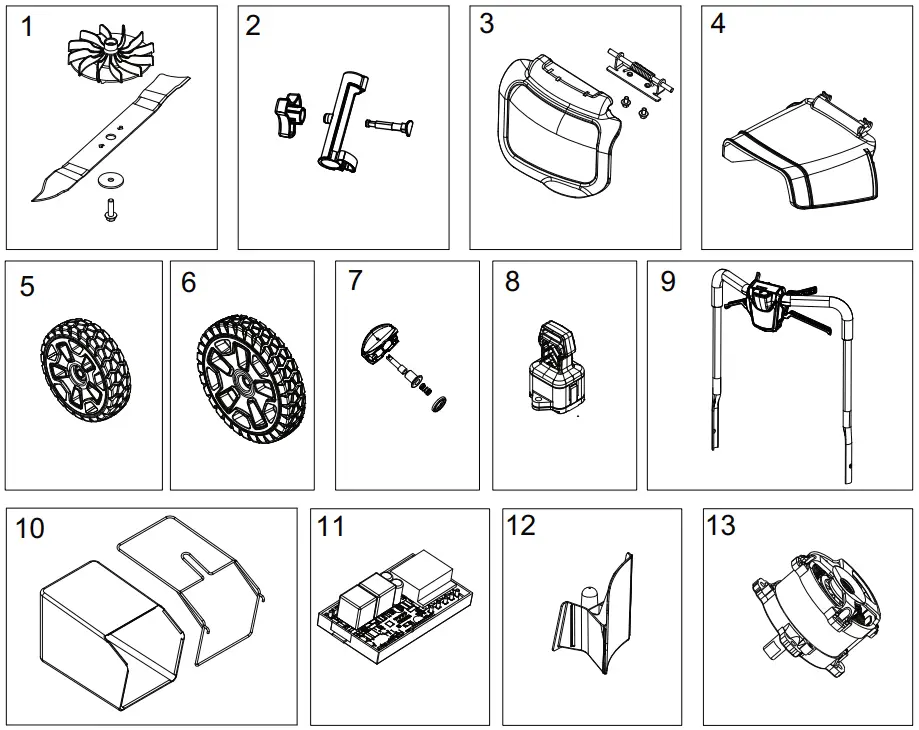 1

2

3

4

5

6

7

8

9

10

11

12

13