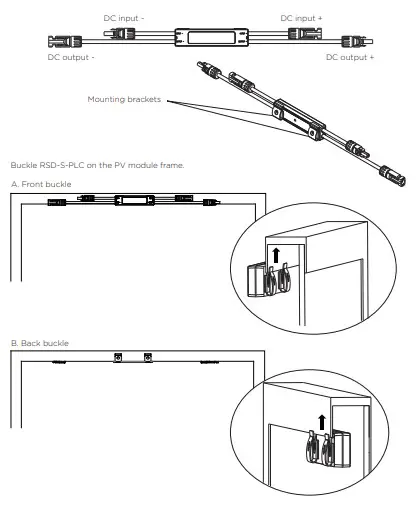 DC input -

DC input +

DC output -

DC output +

Mounting brackets

Buckle RSD-S-PLC on the PV module frame.

A. Front buckle

B. Back buckle