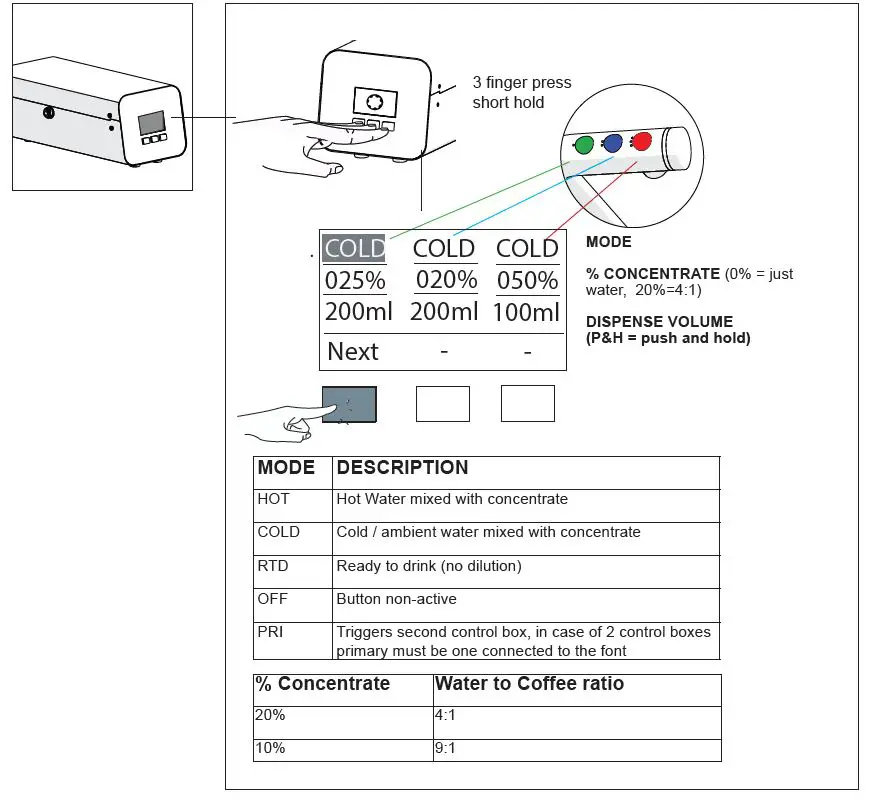 3 finger press short hold

| COLD | COLD | COLD |
|---|---|---|
| 025% | 020% | 050% |
| 200ml | 200ml | 100ml |
| Next | - | - |

MODE

% CONCENTRATE (0% = just water, 20%=4:1)

DISPENSE VOLUME (P&H = push and hold)

| MODE | DESCRIPTION |
|---|---|
| HOT | Hot Water mixed with concentrate |
| COLD | Cold / ambient water mixed with concentrate |
| RTD | Ready to drink (no dilution) |
| OFF | Button non-active |
| PRI | Triggers second control box, in case of 2 control boxes primary must be one connected to the font |

| % Concentrate | Water to Coffee ratio |
|---|---|
| 20% | 4:1 |
| 10% | 9:1 |