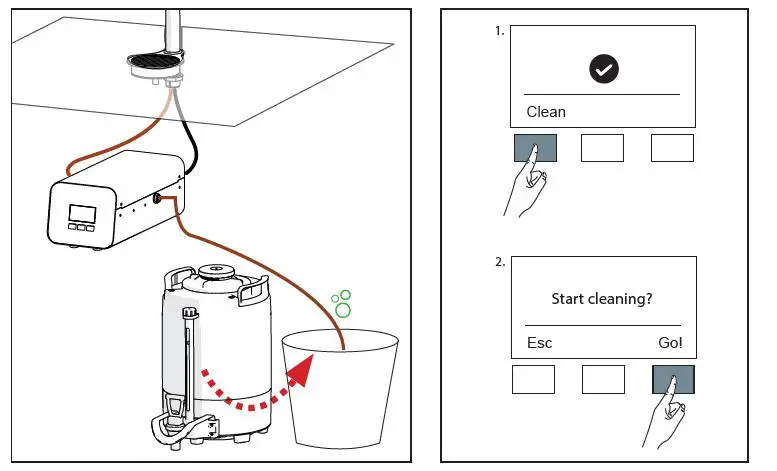 1.

Clean

2.

Start cleaning?

Esc

Go!