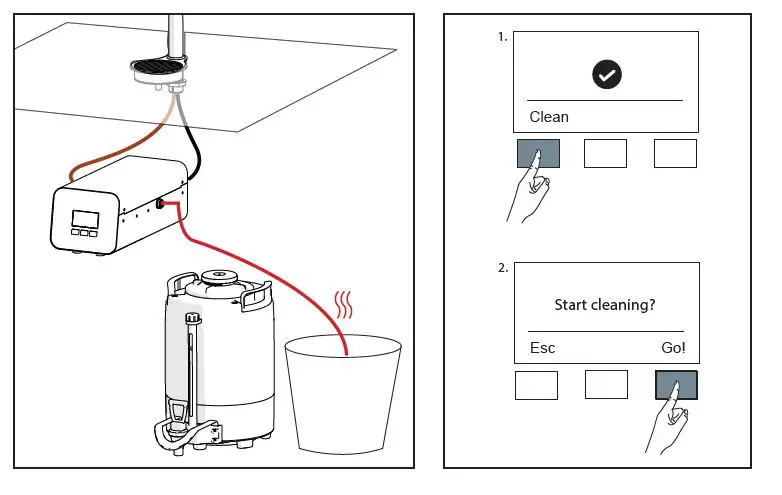 1.

Clean

2.

Start cleaning?

Esc

Go!