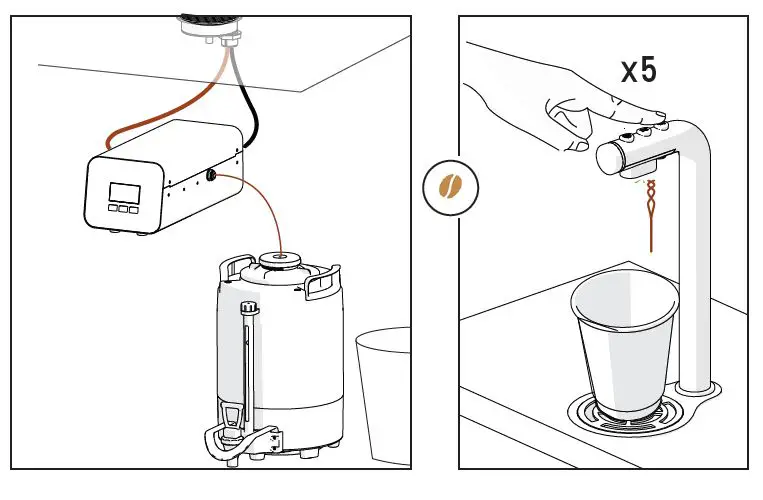 x5