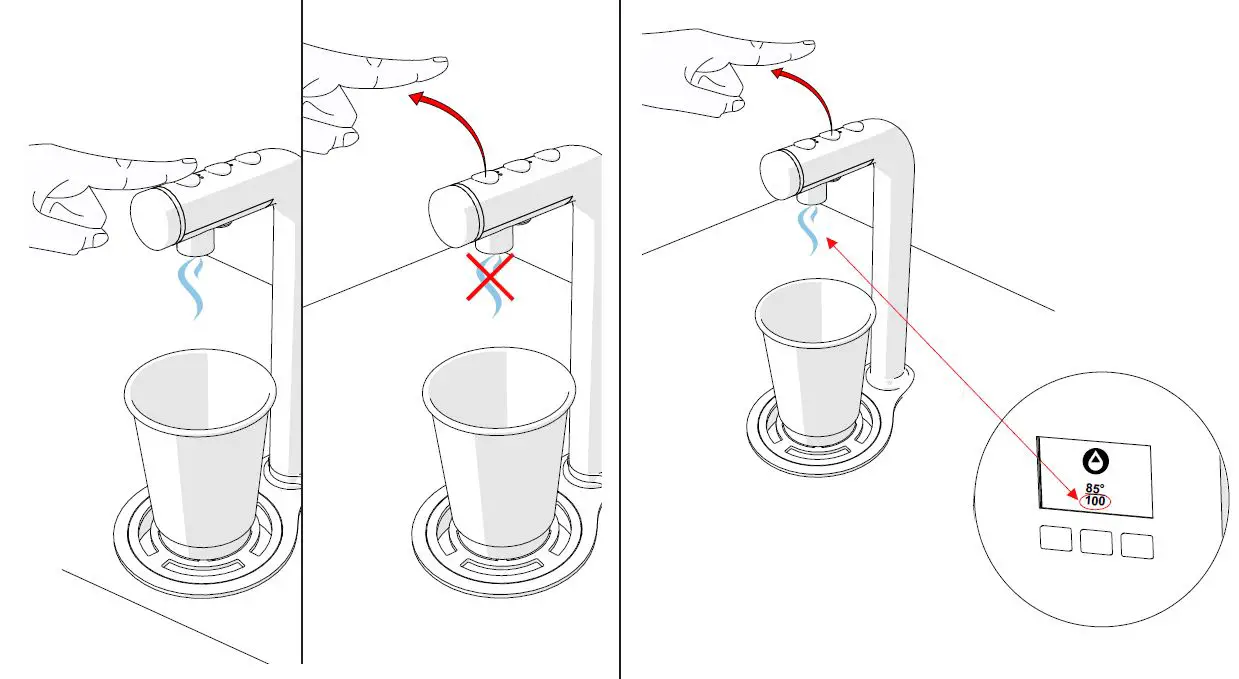 85°
100