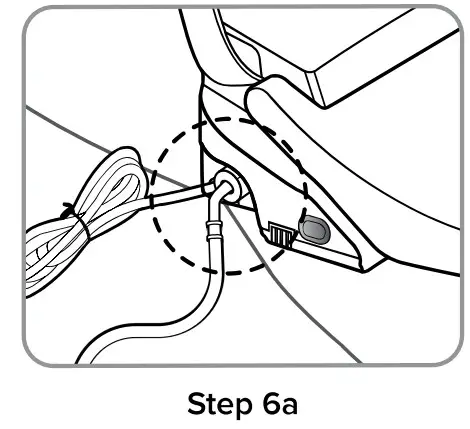 Step 6a