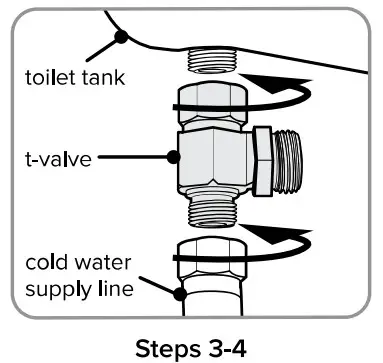 toilet tank

t-valve

cold water supply line

Steps 3-4