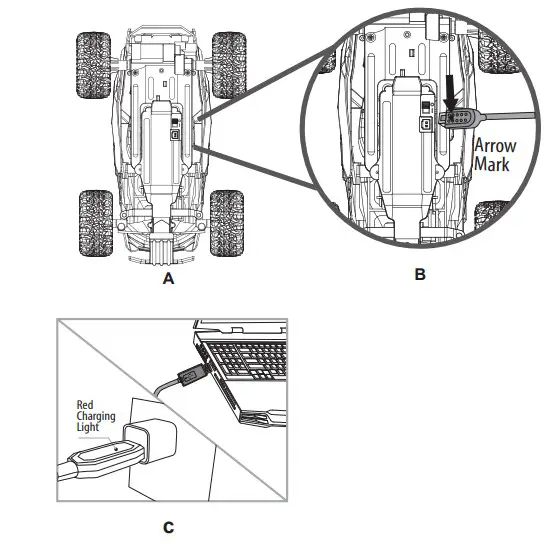 Arrow Mark

A

B

Red Charging Light

C