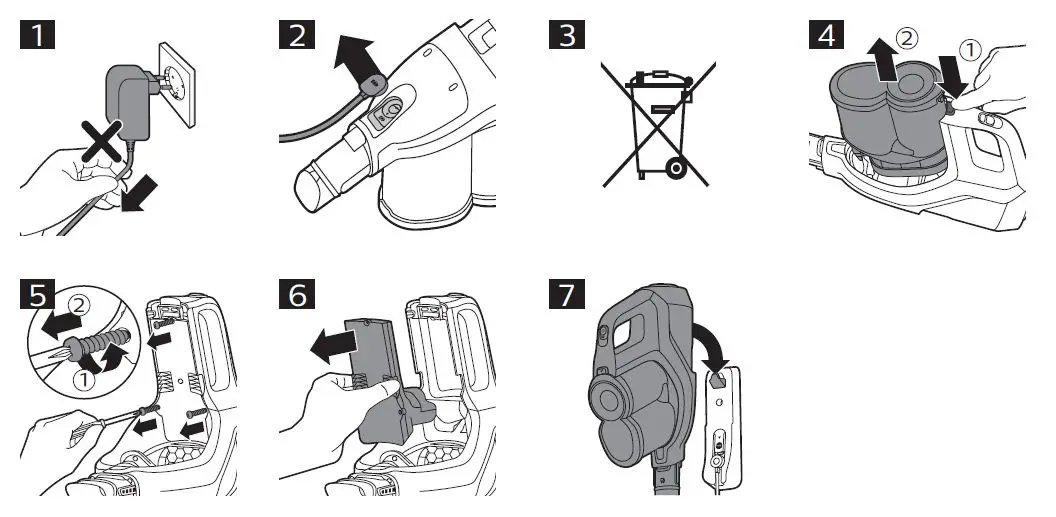 1

2

3

4

②

①

5

②

①

6

7