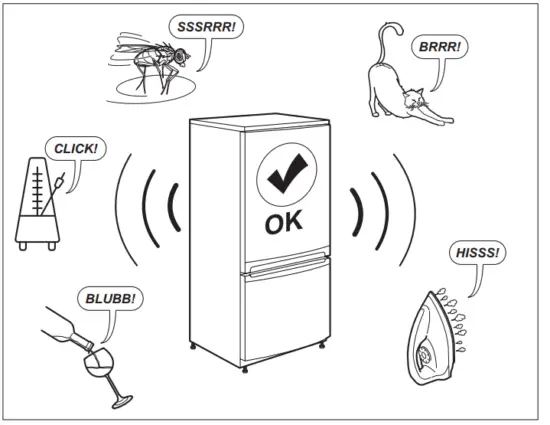 SSSRRR!

BRRR!

CLICK!

OK

HISSS!

BLUBB!