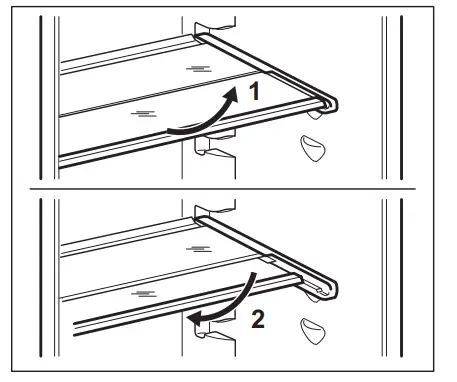 1

2