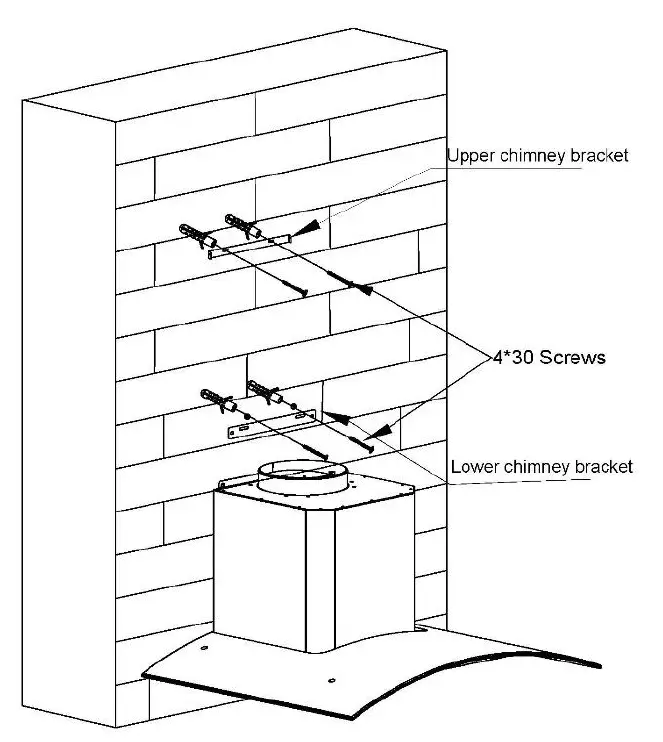 Upper chimney bracket

4*30 Screws

Lower chimney bracket