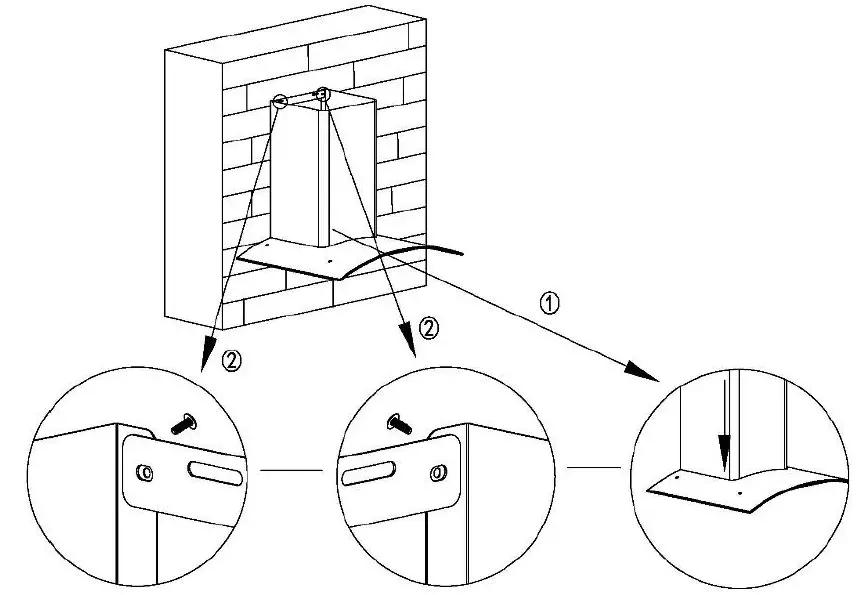 ①
②
②