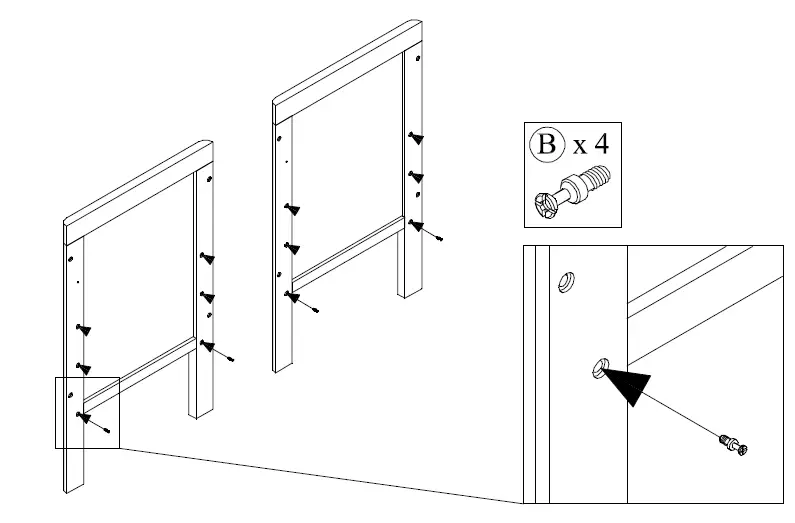 B x 4