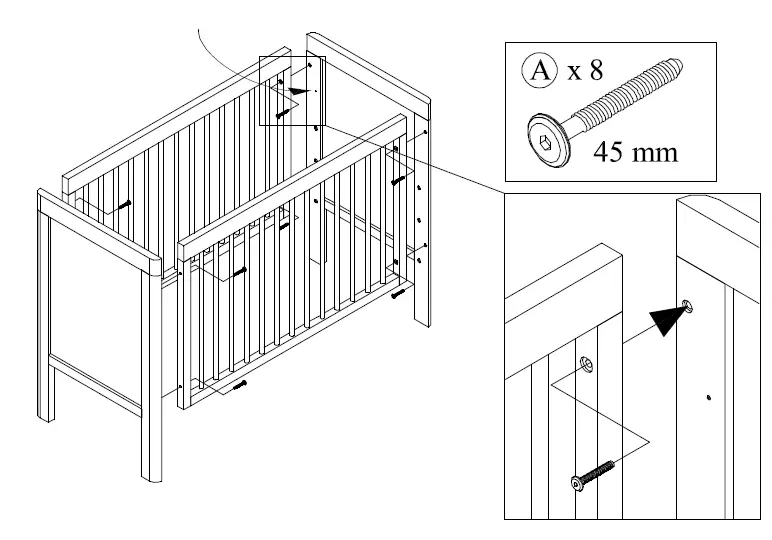 A x 8

45 mm