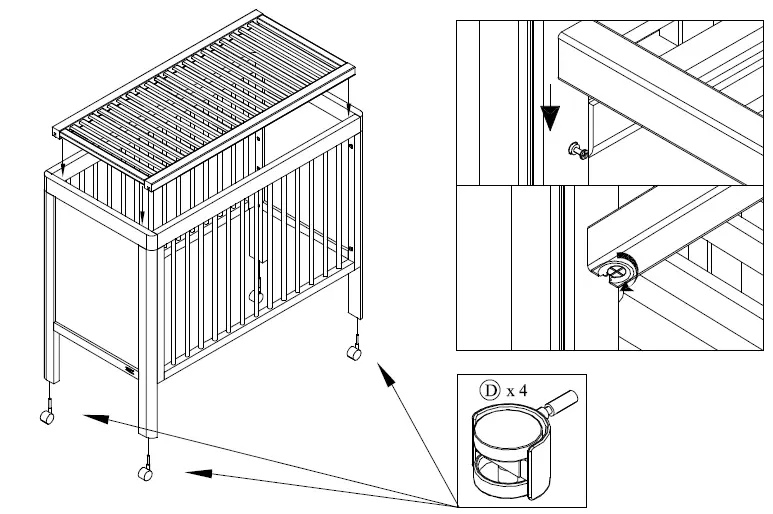 D x 4