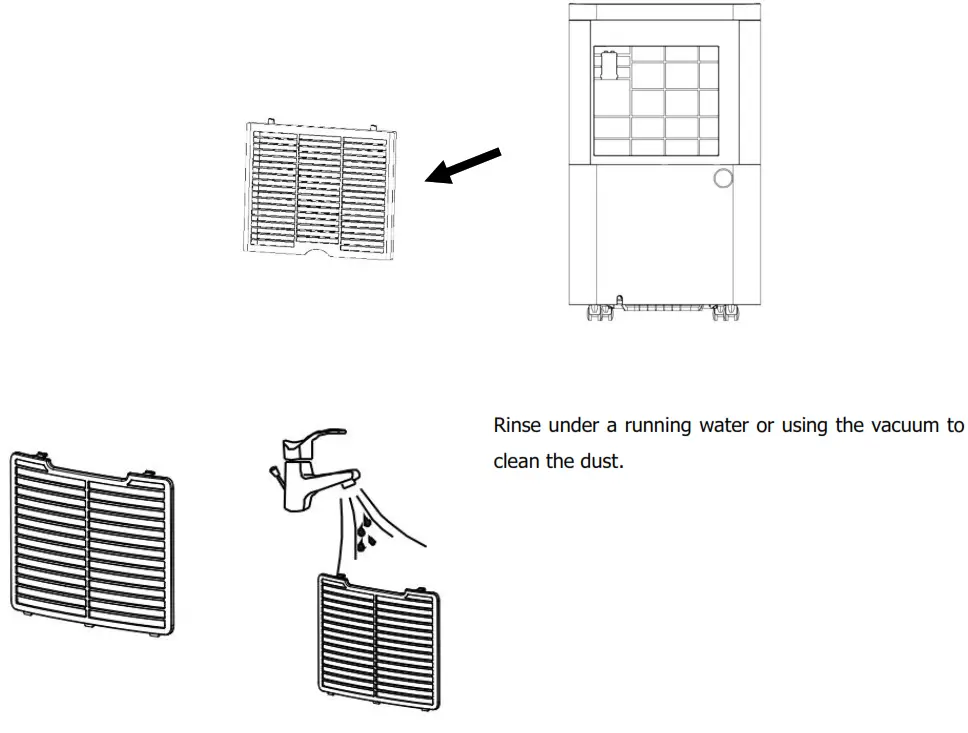 Rinse under a running water or using the vacuum to clean the dust.