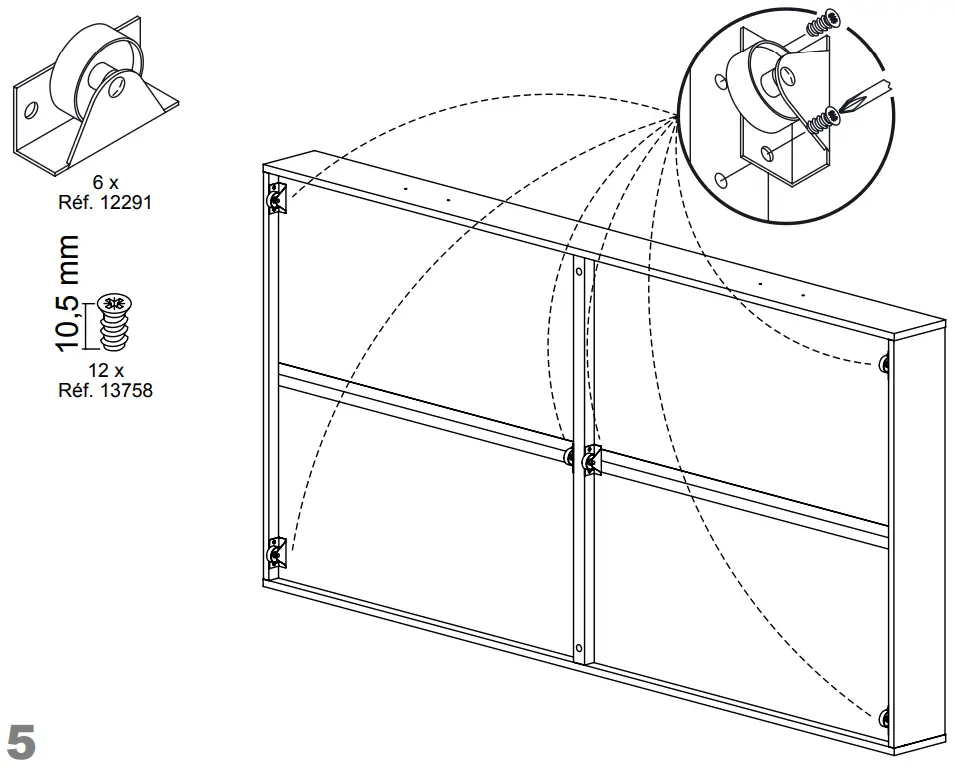 6 x
Réf. 12291

10,5 mm

12 x
Réf. 13758

5