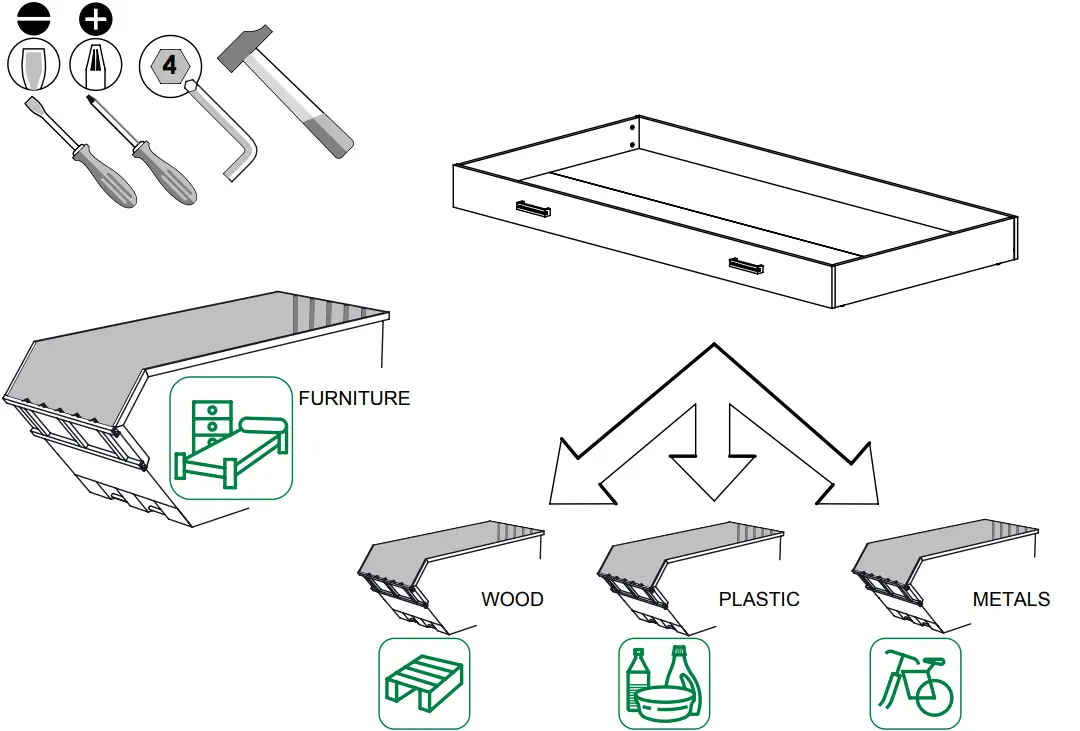 4

FURNITURE

WOOD

PLASTIC

METALS