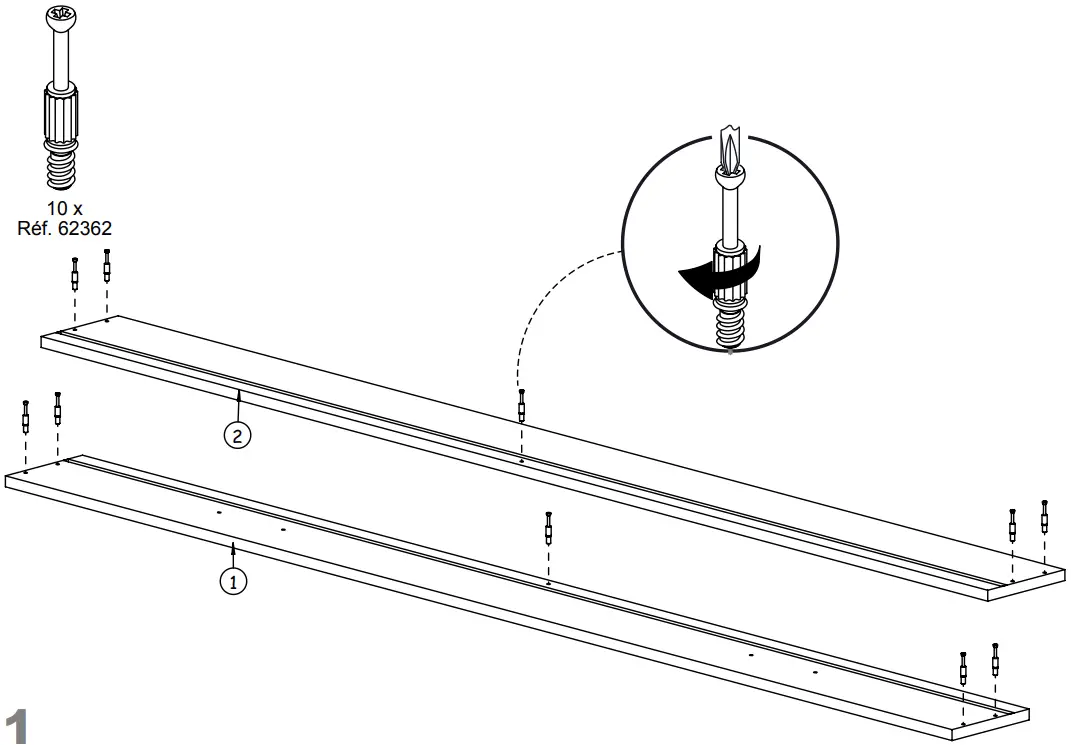 10 x
Réf. 62362

2

1

1