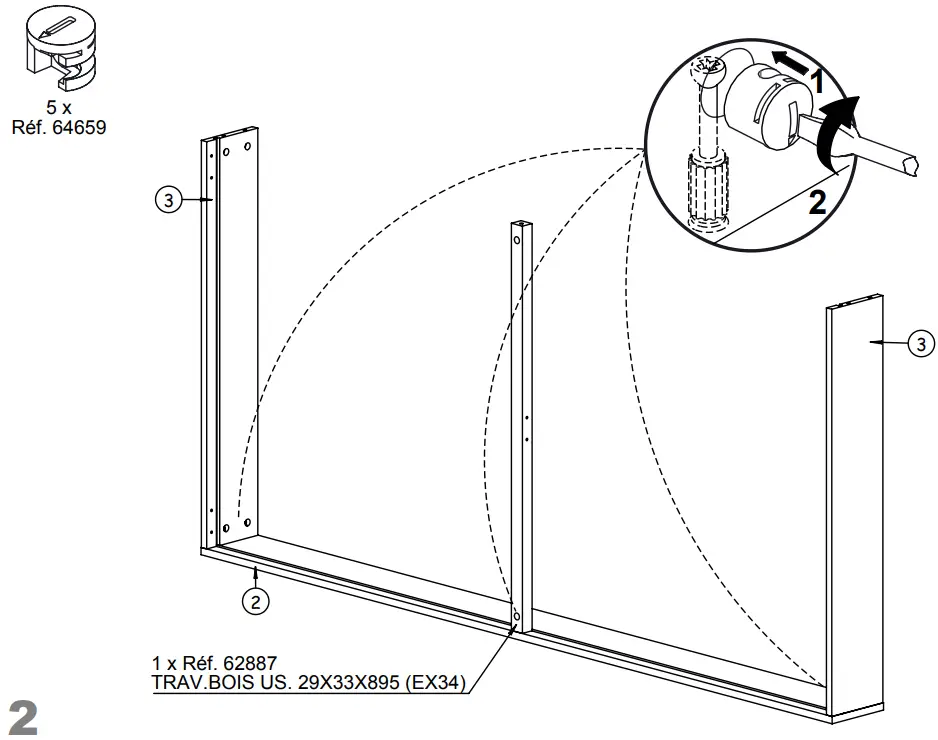 5 x
Réf. 64659

1

2

3

3

2

1 x Réf. 62887
TRAV.BOIS US. 29X33X895 (EX34)

2