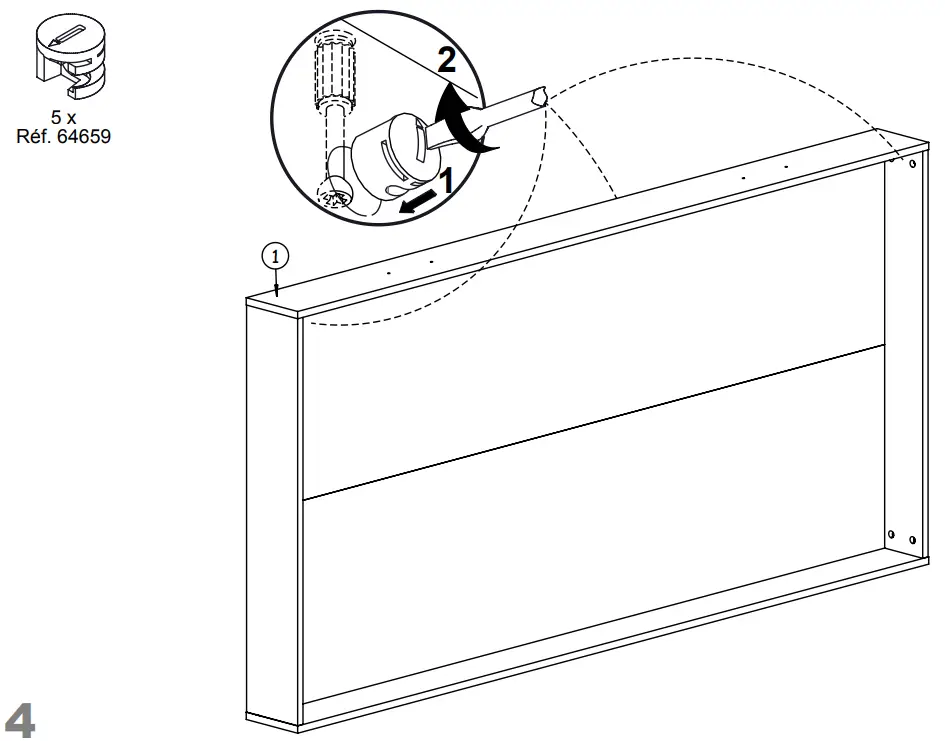 5 x
Réf. 64659

2

1

1

4