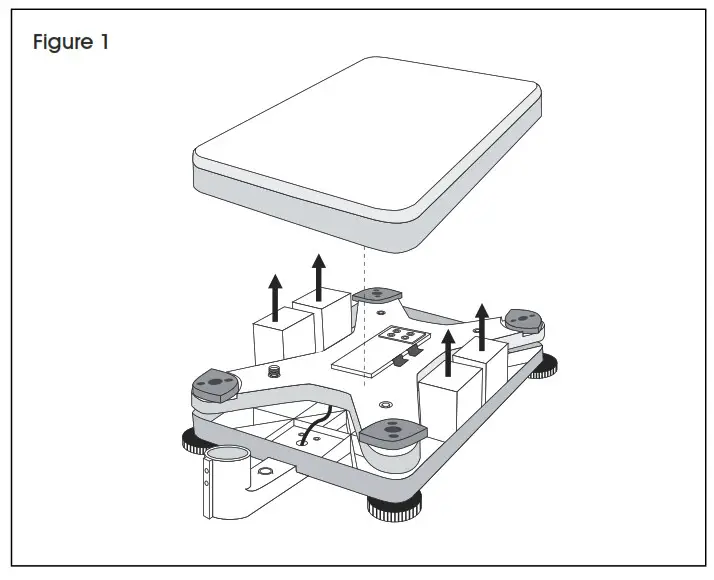 Figure 1