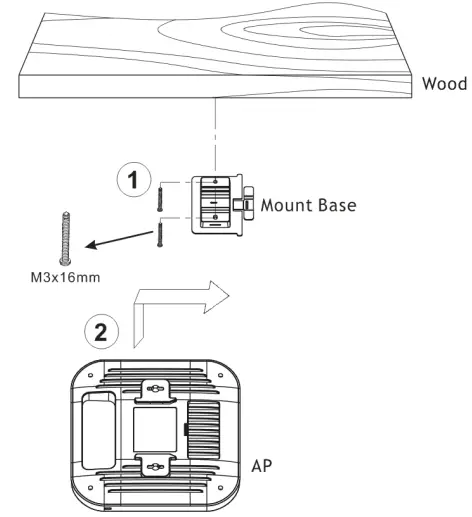 Wood

1

Mount Base

M3x16mm

2

AP