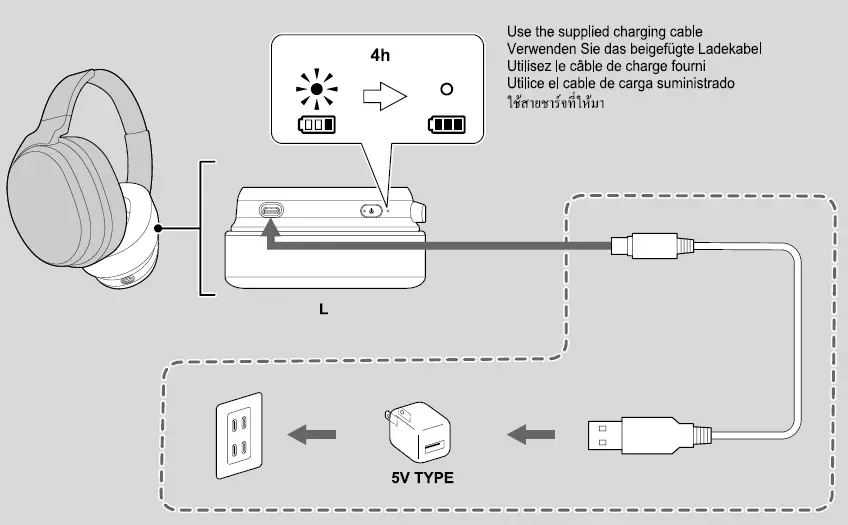 Use the supplied charging cable
Verwenden Sie das beigefügte Ladekabel
Utilisez le câble de charge fourni
Utilice el cable de carga suministrado
ใช้สายชาร์จที่ให้มา

4h

L

5V TYPE