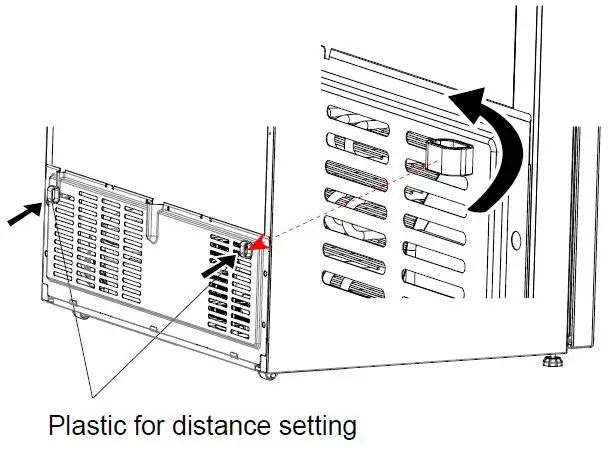 Plastic for distance setting