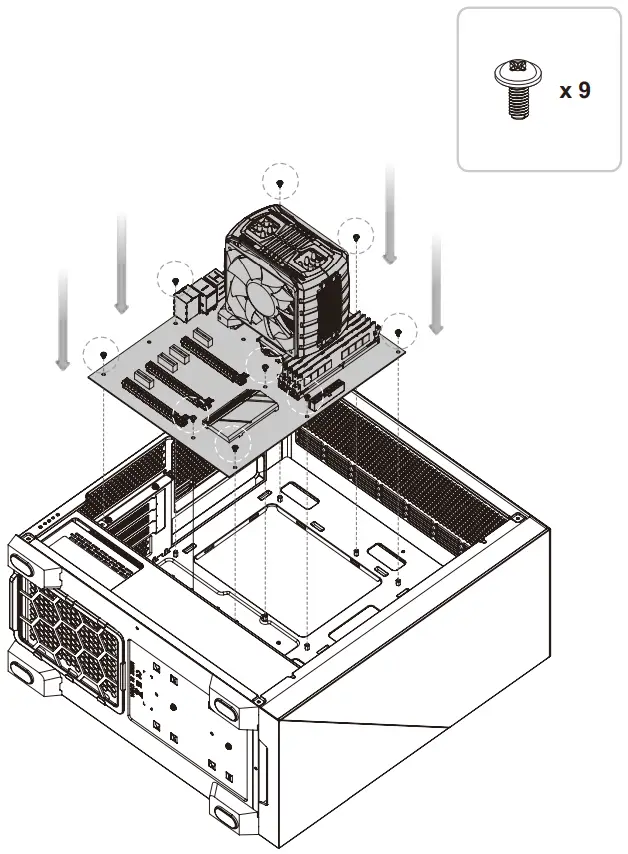 x 9