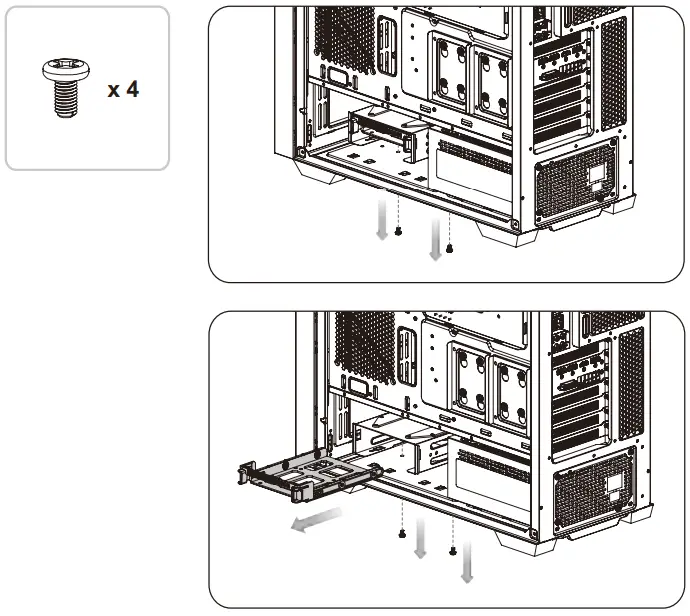 x 4