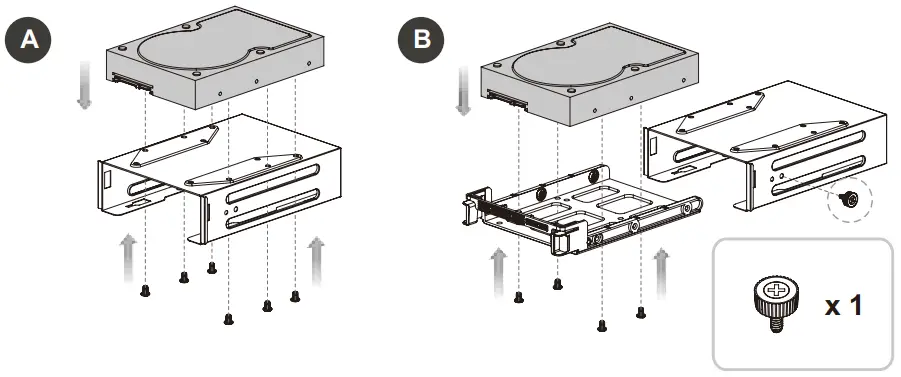 A

B

x 1