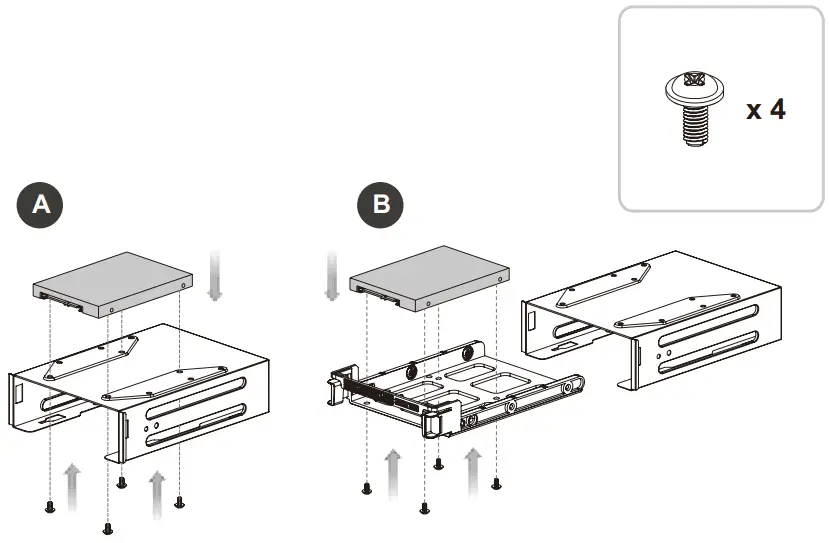 x 4

A

B