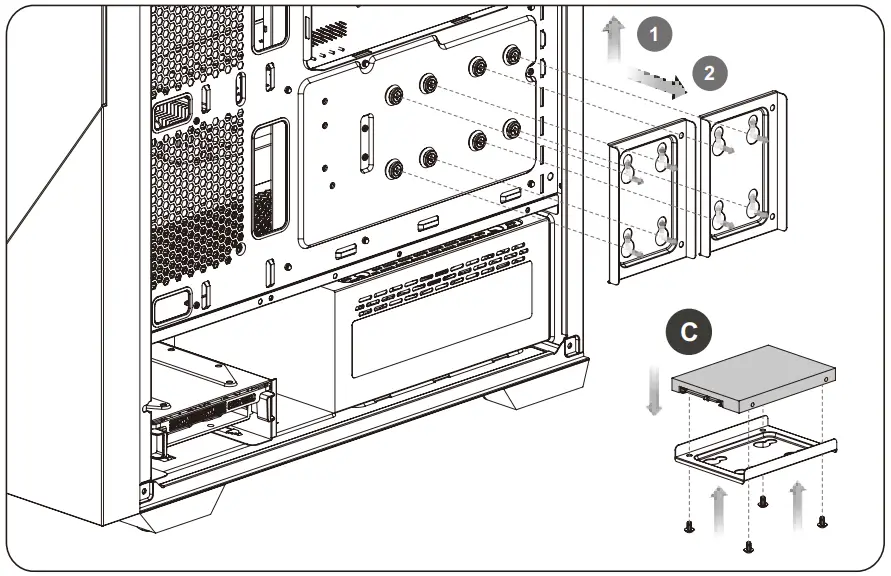 1
2
C