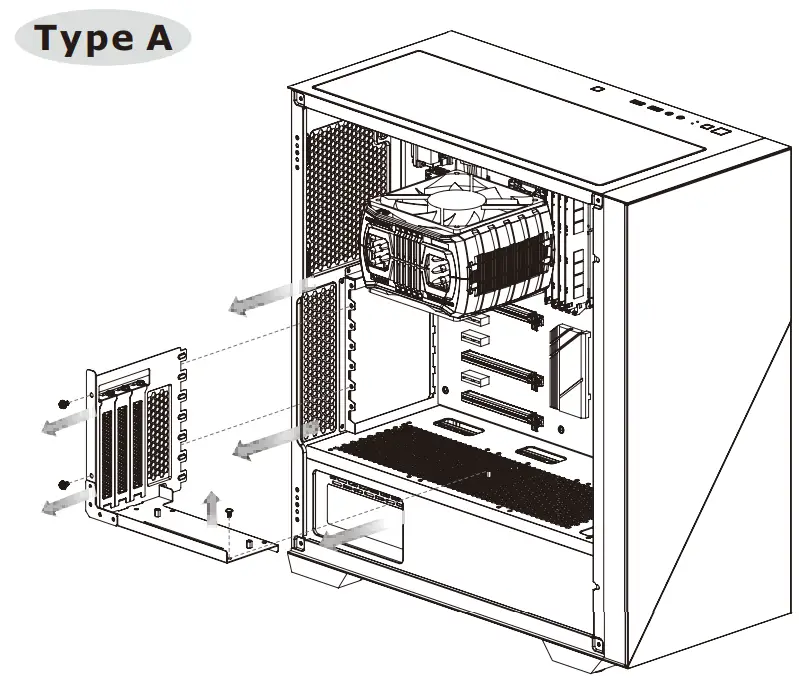 Type A