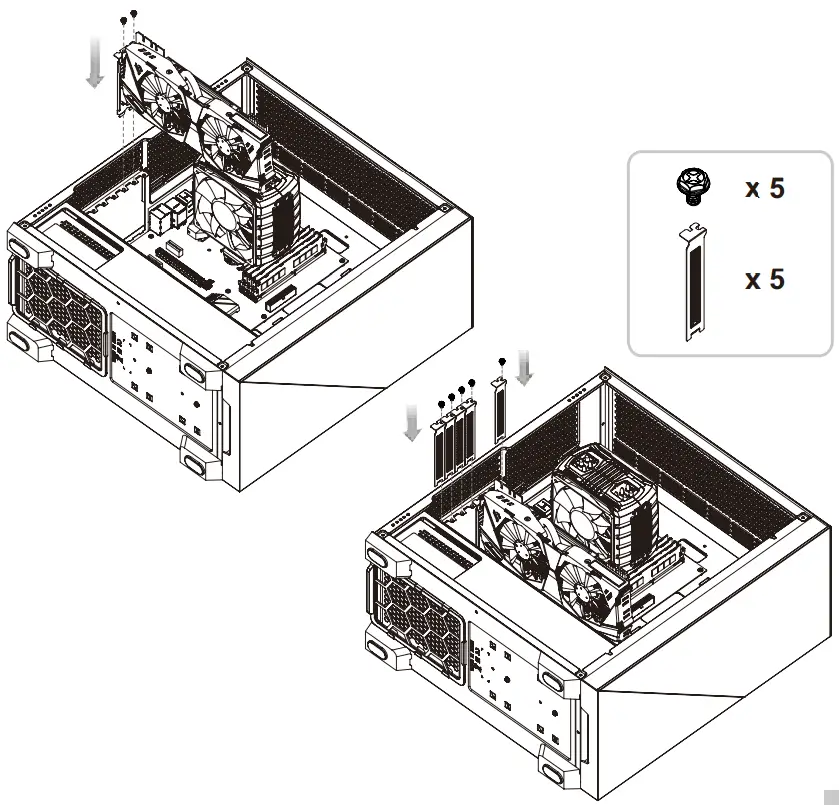 x 5

x 5