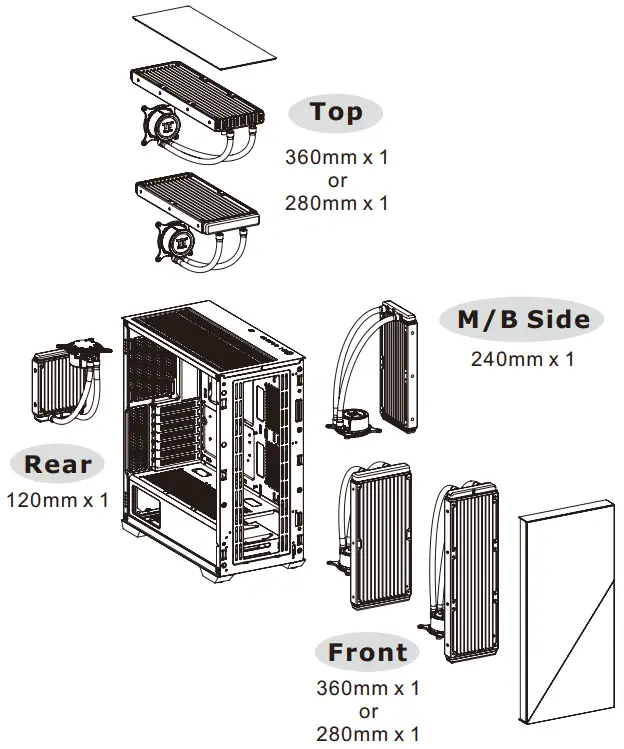 Top
360mm x 1
or
280mm x 1

M/B Side
240mm x 1

Rear
120mm x 1

Front
360mm x 1
or
280mm x 1